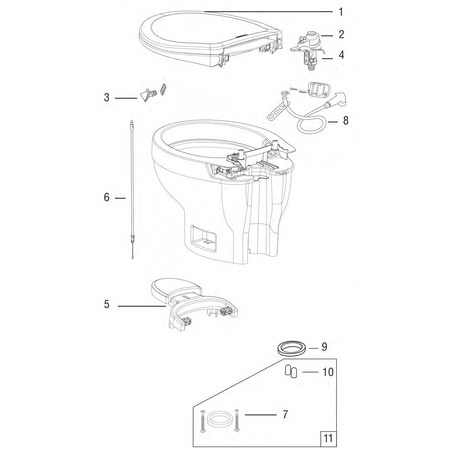 1
2
4
3
8
6
5
9
10
7
11